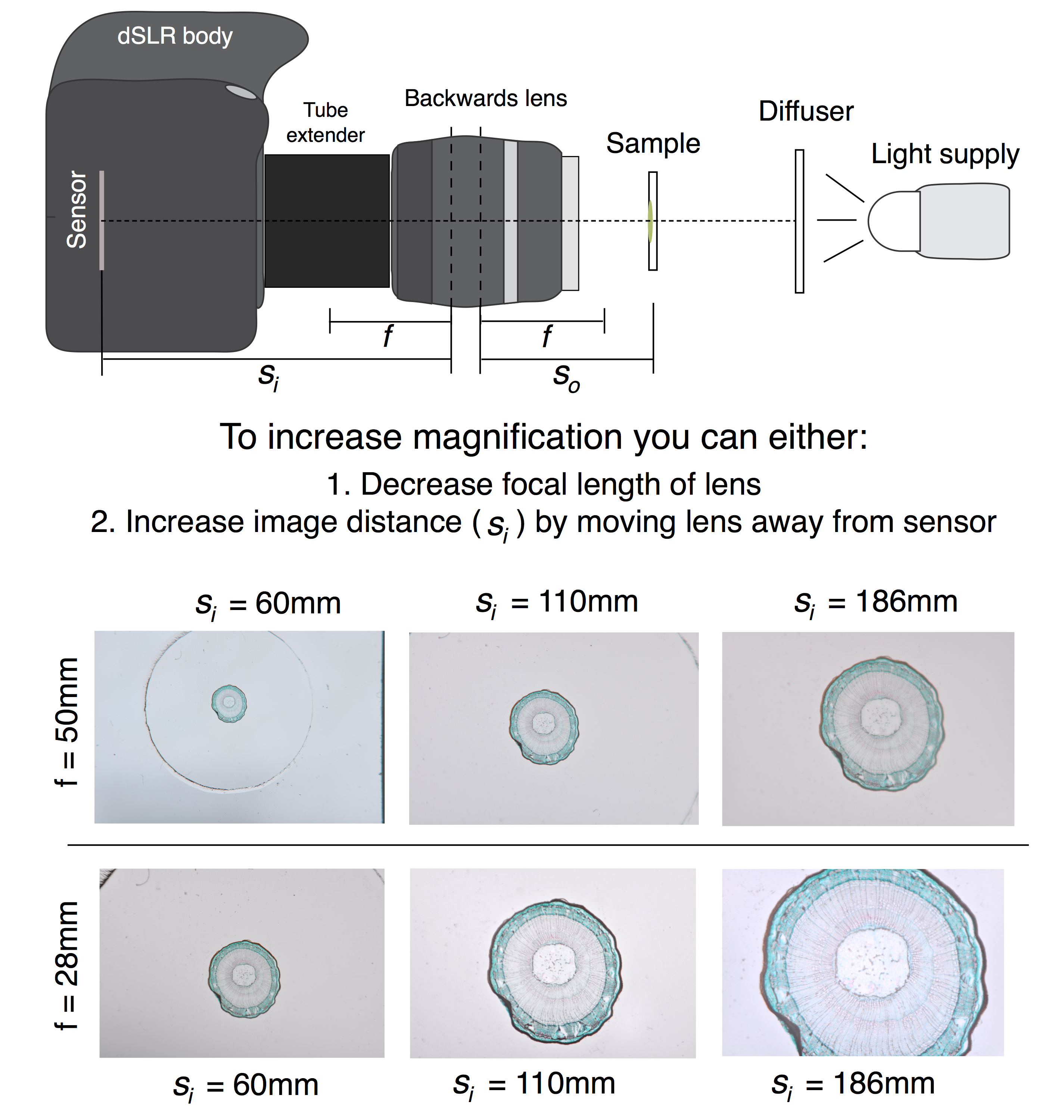 dSLR body

Sensor

Tube extender

Backwards lens

Sample

Diffuser

Light supply

$f$

$f$

$s_i$

$s_o$

To increase magnification you can either:

1. Decrease focal length of lens
2. Increase image distance ( $s_i$ ) by moving lens away from sensor

$s_i$ = 60mm

$s_i$ = 110mm

$s_i$ = 186mm

f = 50mm

f = 28mm

$s_i$ = 60mm

$s_i$ = 110mm

$s_i$ = 186mm