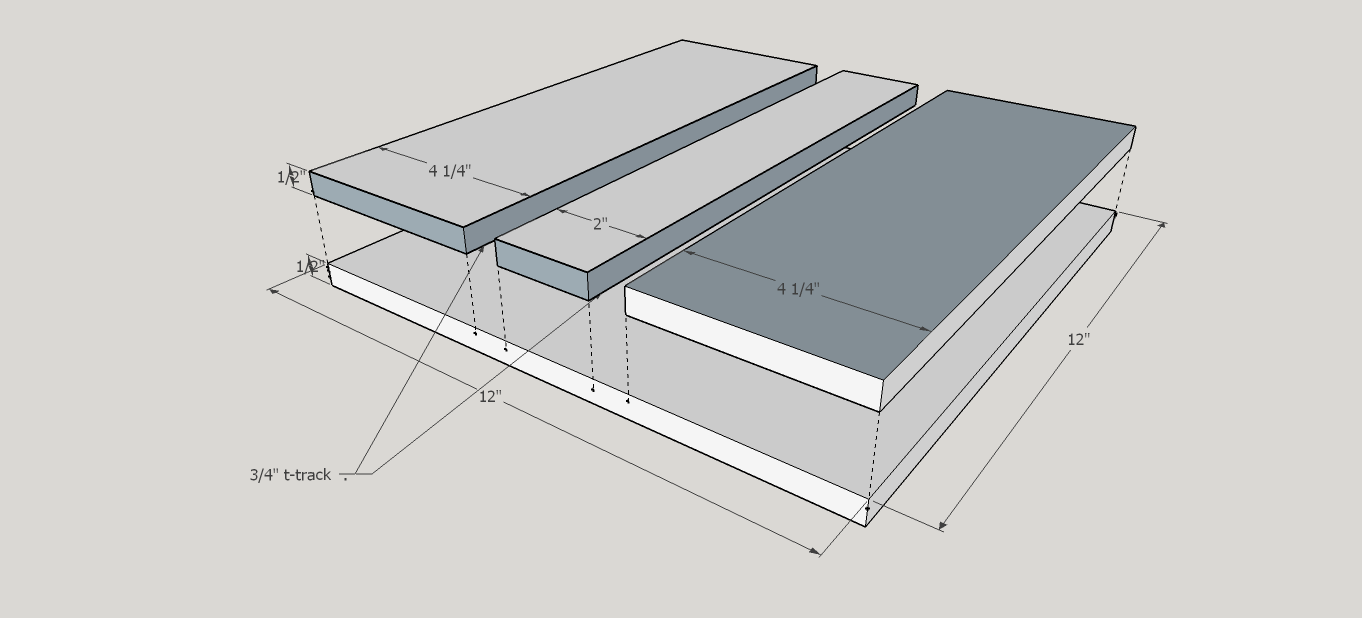 1/2"
4 1/4"
2"
1/2"
4 1/4"
12"
12"
3/4" t-track