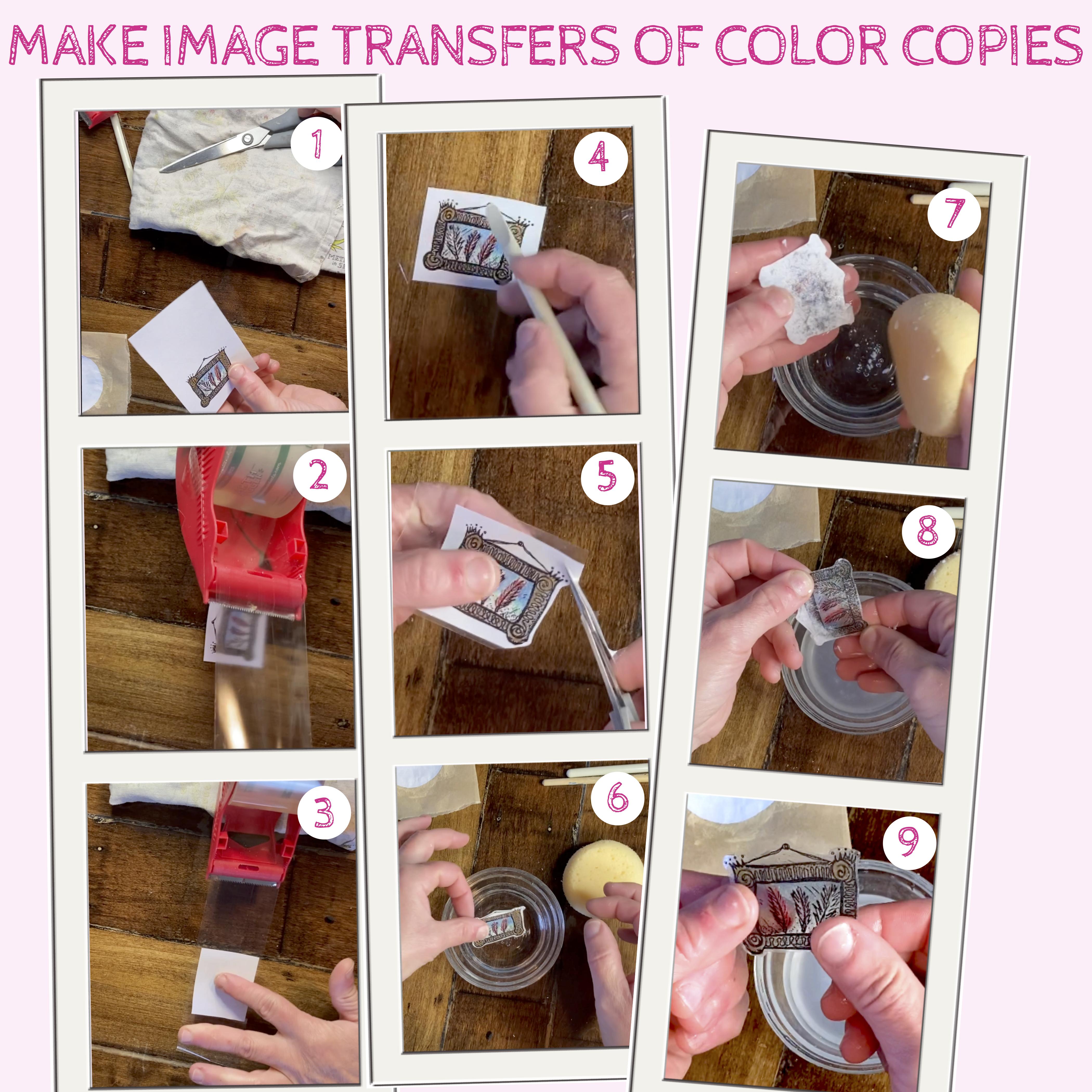 MAKE IMAGE TRANSFERS OF COLOR COPIES

1

2

3

4

5

6

7

8

9