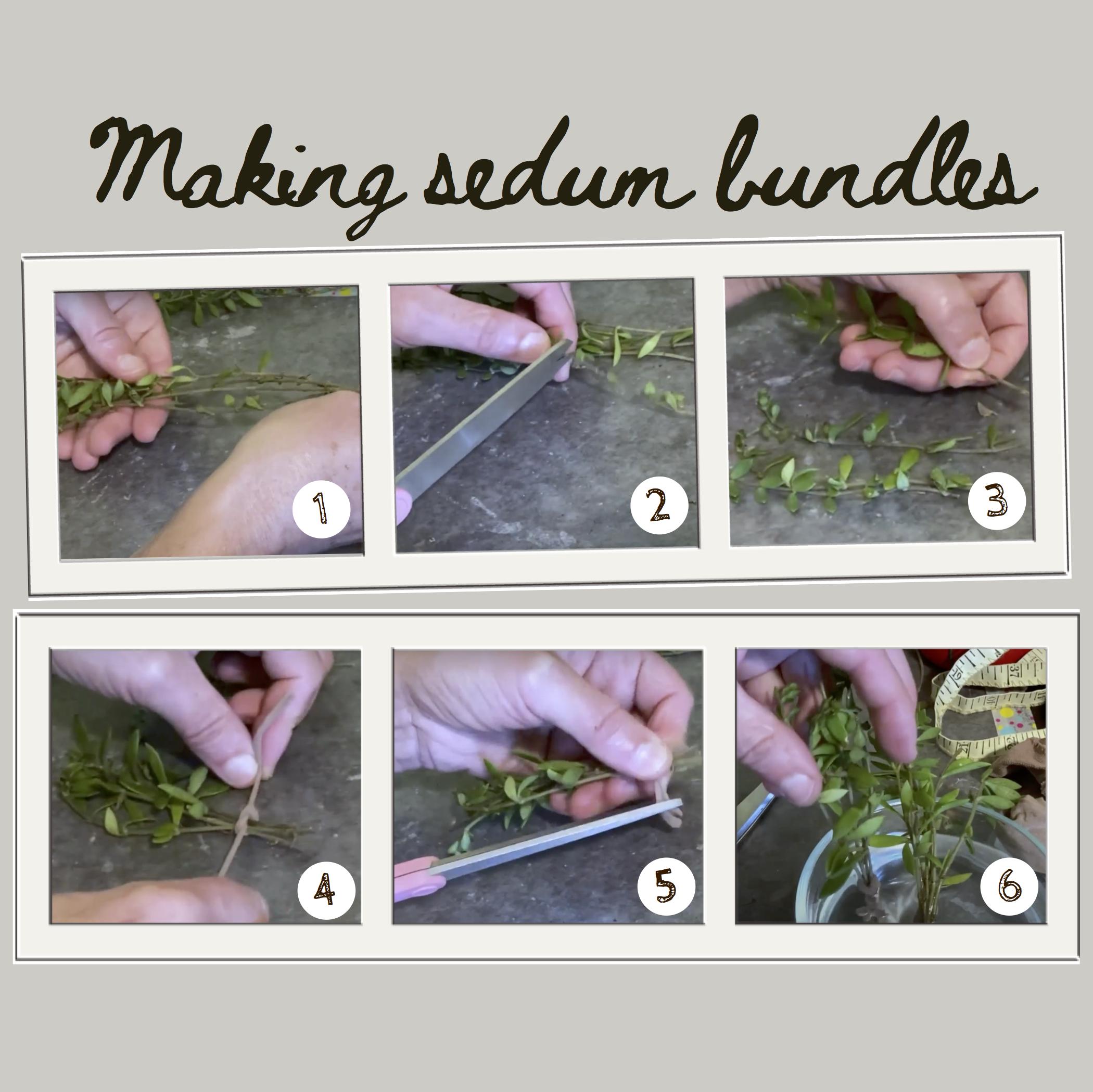 Making sedum bundles

1

2

3

4

5

6