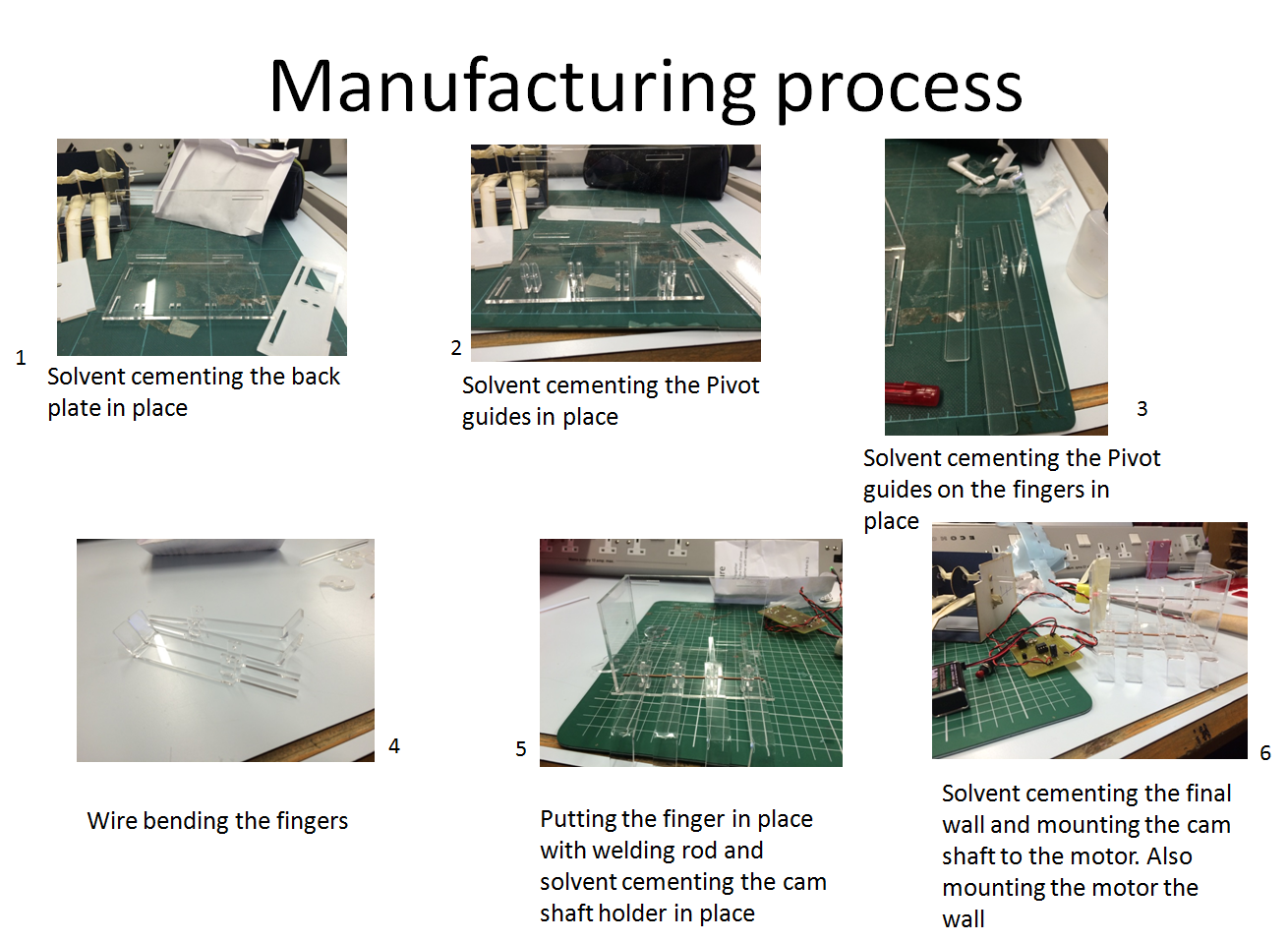 Manufacturing process

1
Solvent cementing the back plate in place

2
Solvent cementing the Pivot guides in place

3
Solvent cementing the Pivot guides on the fingers in place

4
Wire bending the fingers

5
Putting the finger in place with welding rod and solvent cementing the cam shaft holder in place

6
Solvent cementing the final wall and mounting the cam shaft to the motor. Also mounting the motor the wall