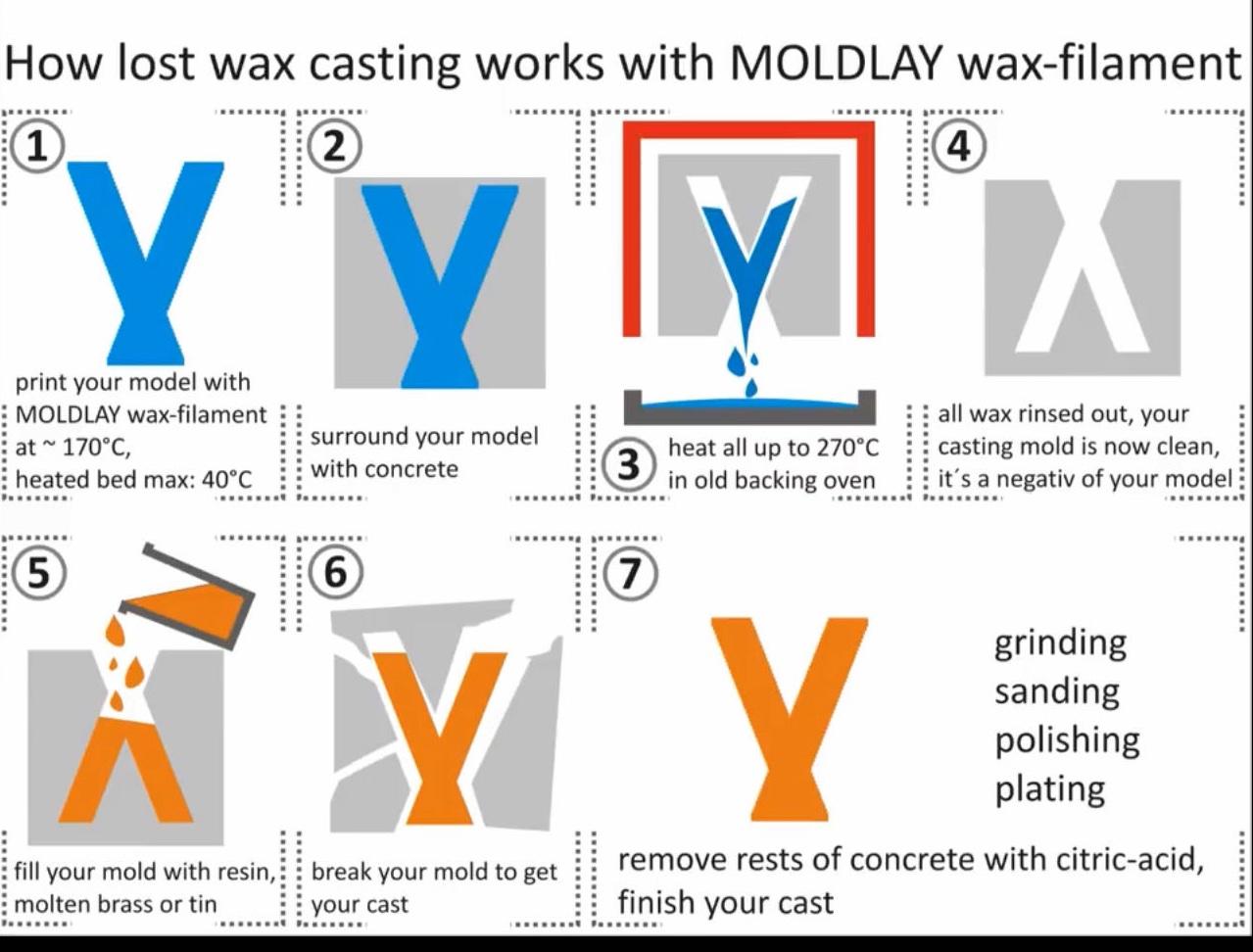 How lost wax casting works with MOLDLAY wax-filament

1
print your model with MOLDLAY wax-filament at ~ 170°C, heated bed max: 40°C

2
surround your model with concrete

3
heat all up to 270°C in old backing oven

4
all wax rinsed out, your casting mold is now clean, it´s a negativ of your model

5
fill your mold with resin, molten brass or tin

6
break your mold to get your cast

7
grinding
sanding
polishing
plating

remove rests of concrete with citric-acid, finish your cast