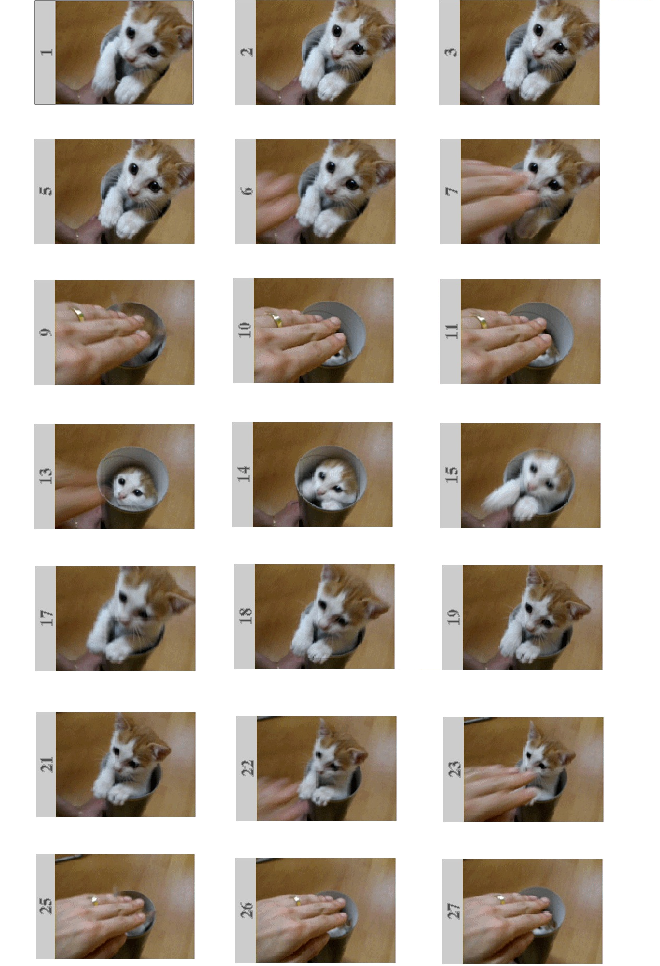 1
2
3
5
6
7
9
10
11
13
14
15
17
18
19
21
22
23
25
26
27