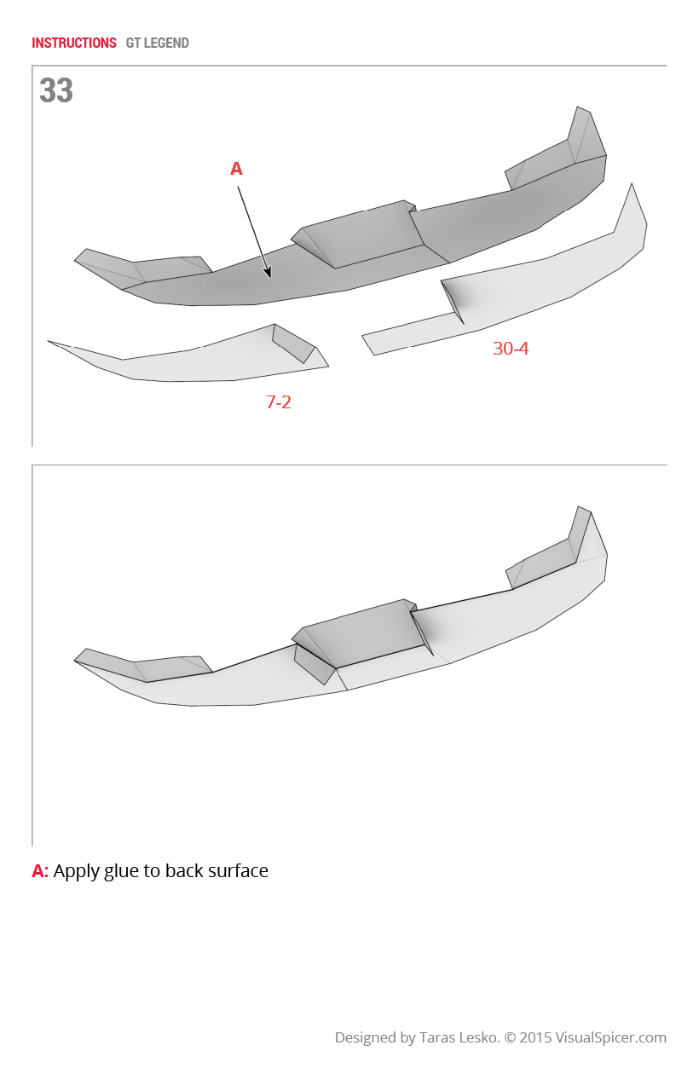 INSTRUCTIONS GT LEGEND

33

A

30-4

7-2

A: Apply glue to back surface

Designed by Taras Lesko. © 2015 VisualSpicer.com