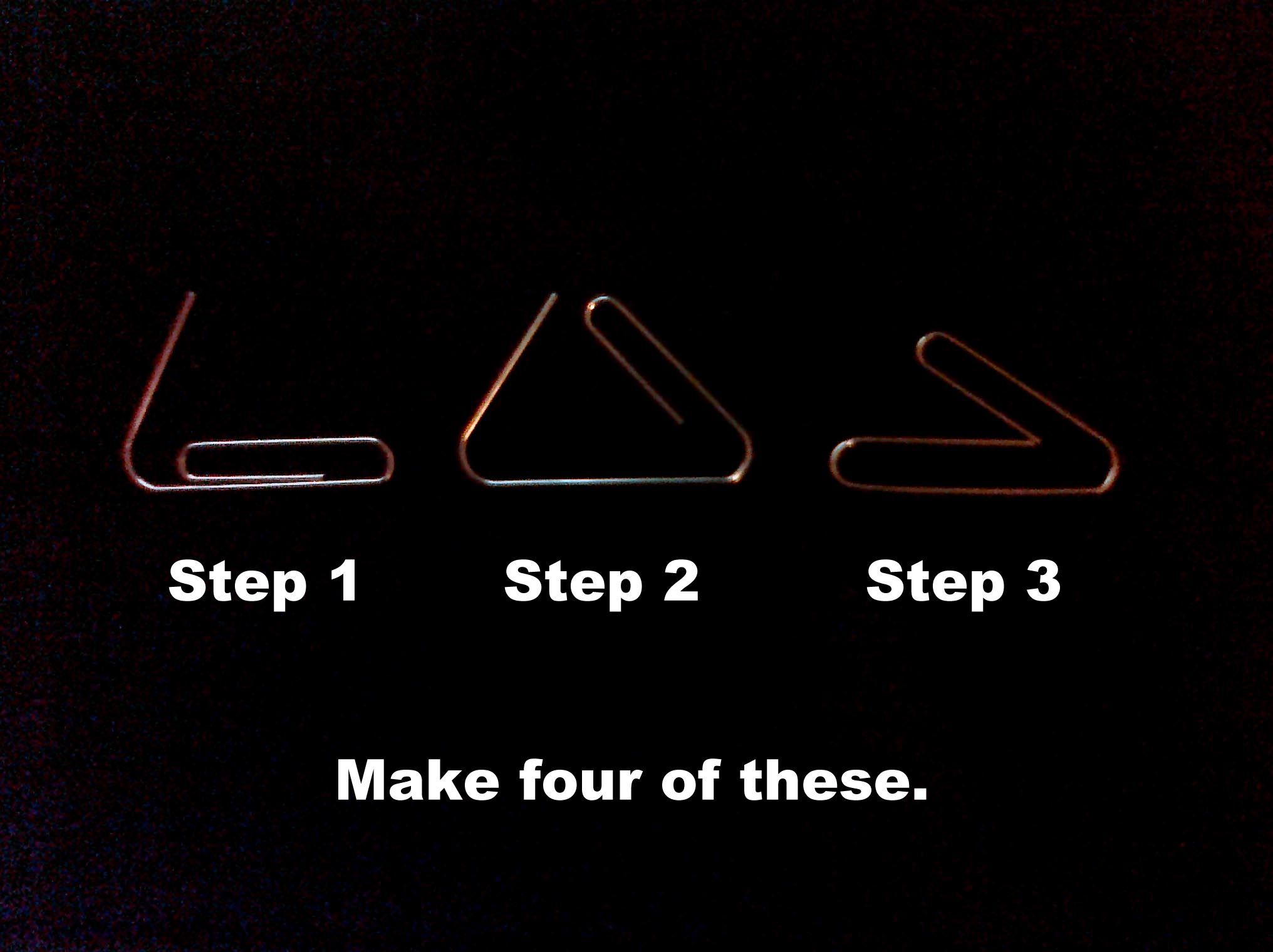 Step 1 Step 2 Step 3

Make four of these.