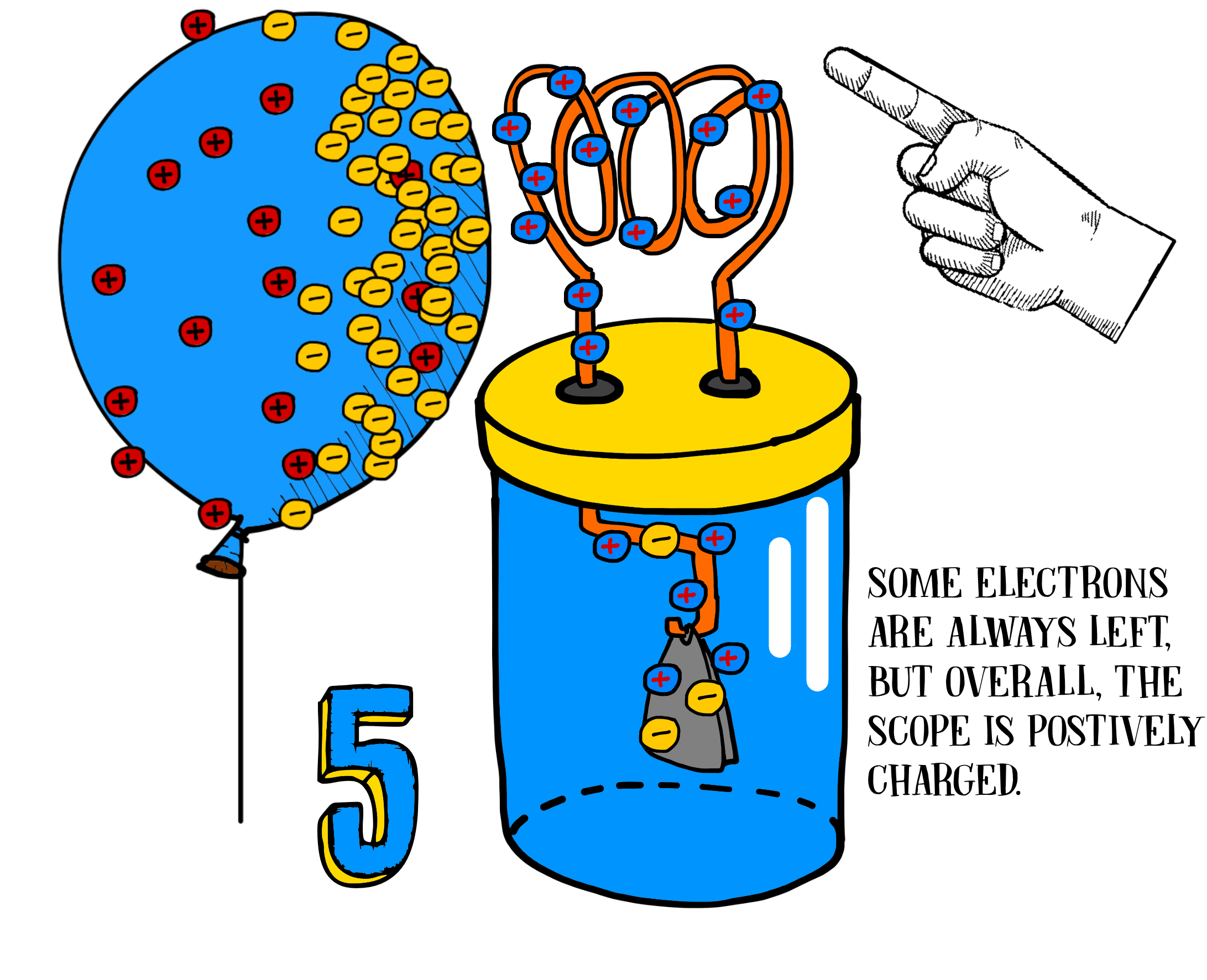 5

SOME ELECTRONS ARE ALWAYS LEFT, BUT OVERALL, THE SCOPE IS POSTIVELY CHARGED.