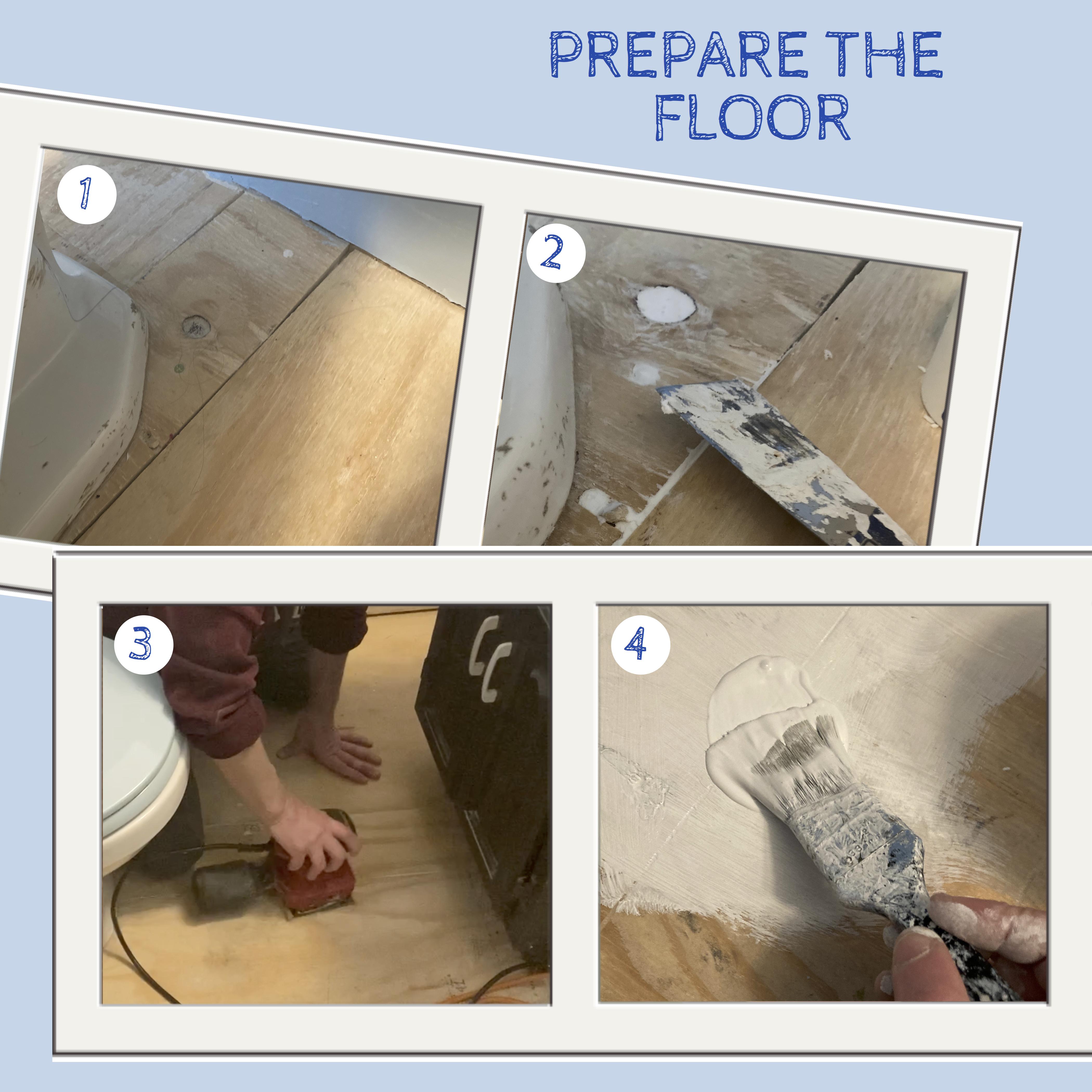 PREPARE THE FLOOR

1

2

3

4