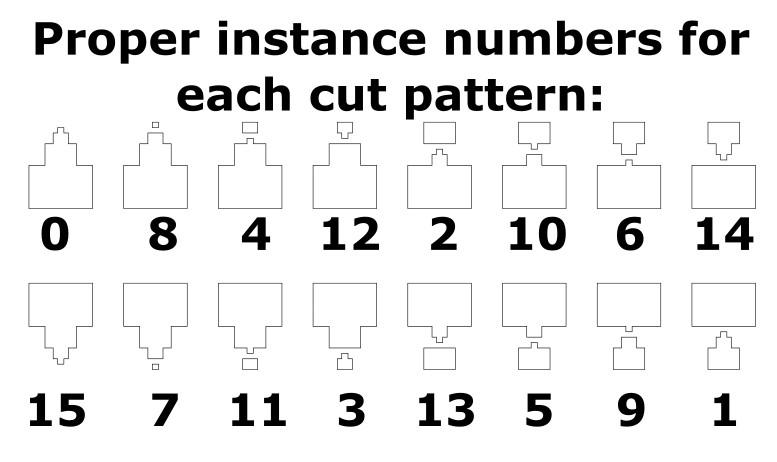 Proper instance numbers for each cut pattern:

0 8 4 12 2 10 6 14

15 7 11 3 13 5 9 1