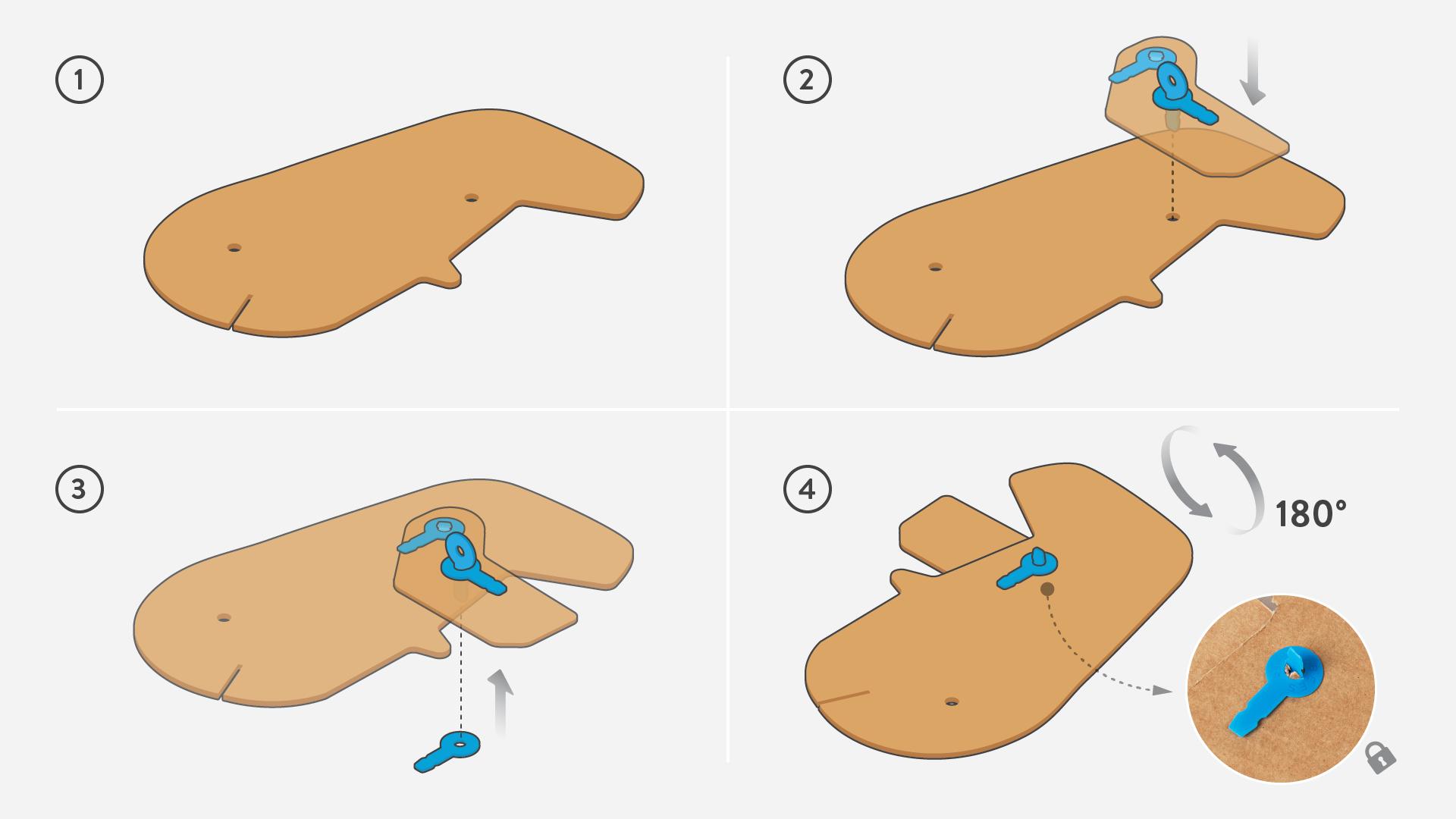 1

2

3

4

180°