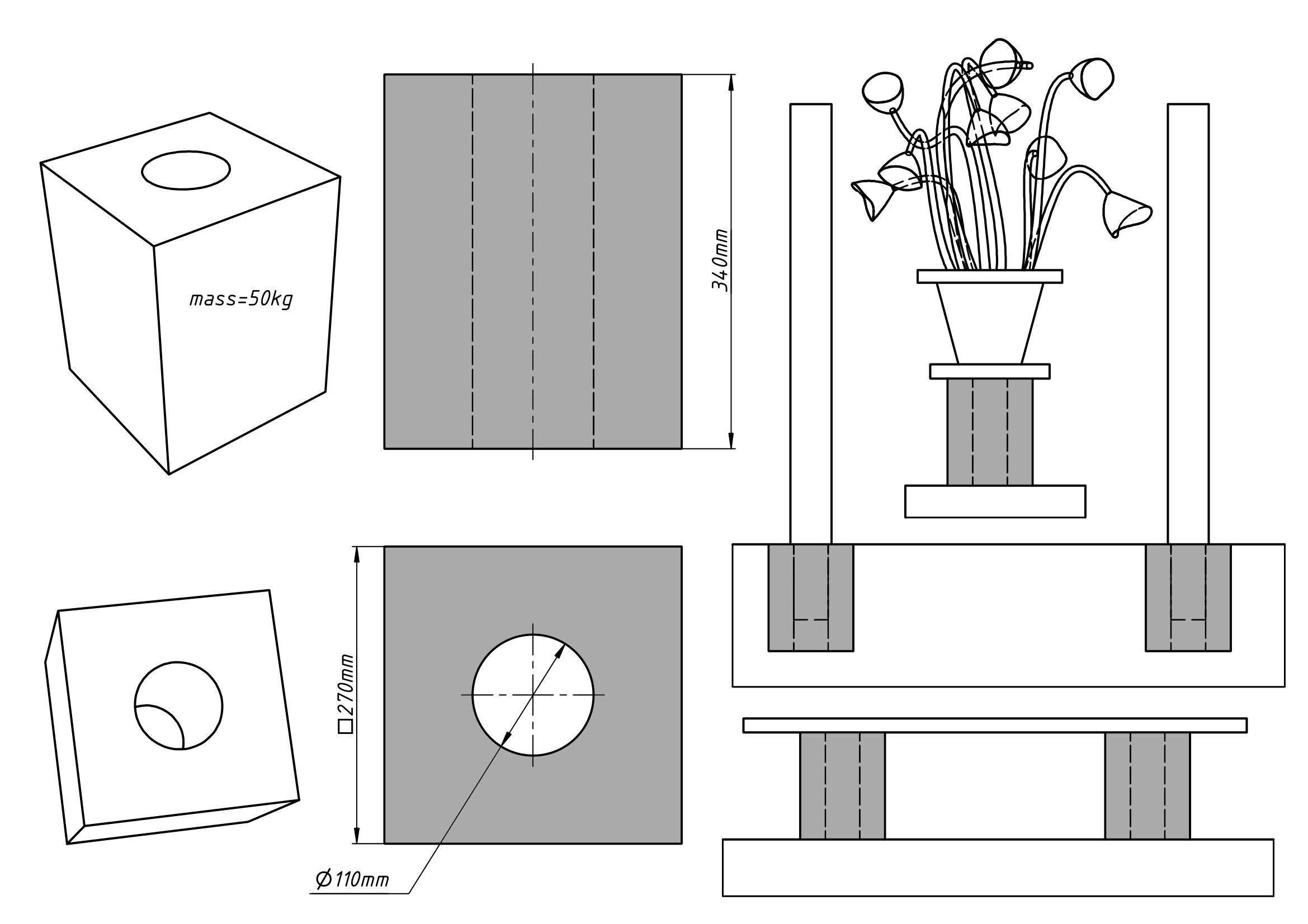 mass=50kg

340mm

□270mm

⌀110mm