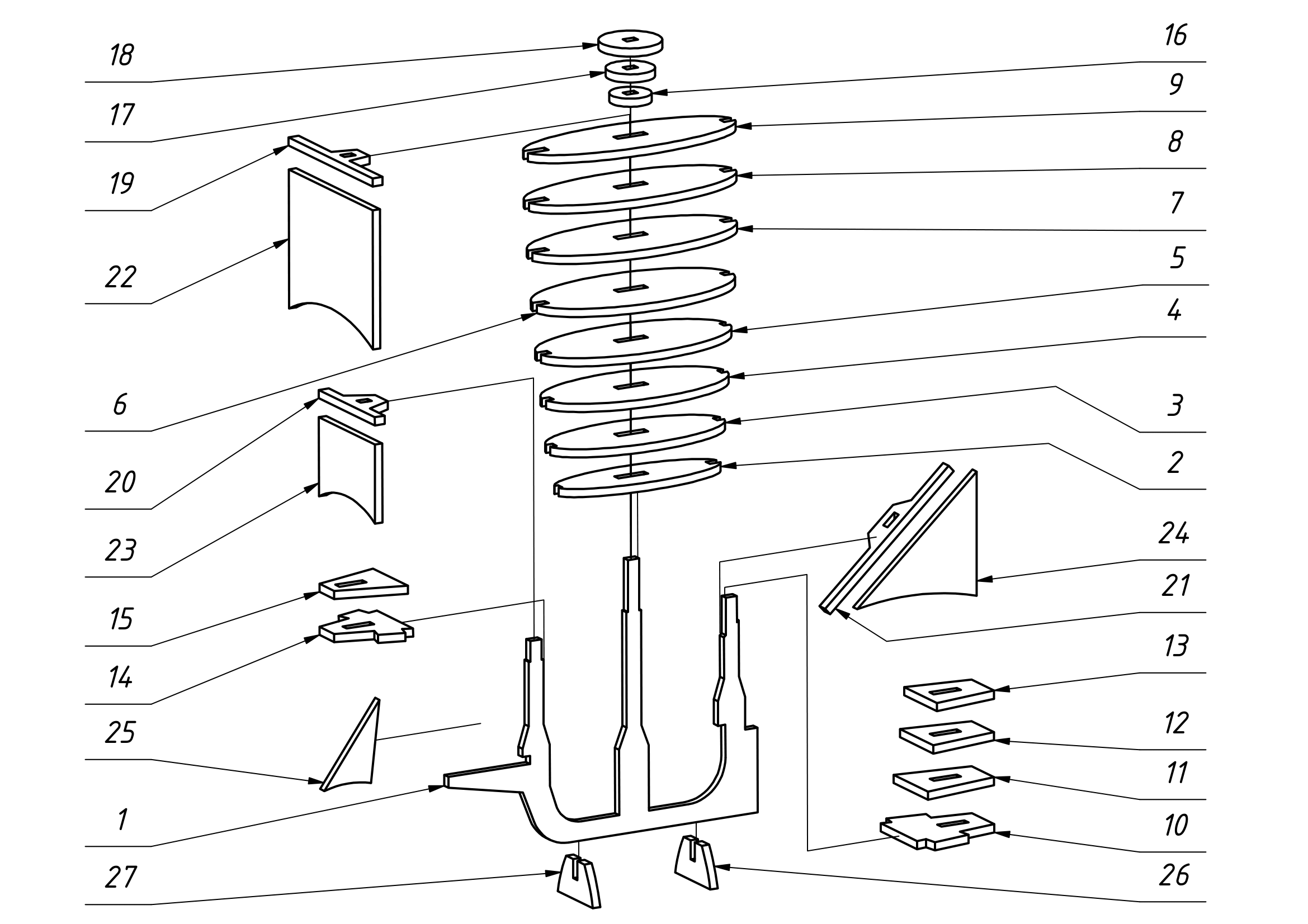 18
17
19
22
6
20
23
15
14
25
1
27

16
9
8
7
5
4
3
2
24
21
13
12
11
10
26