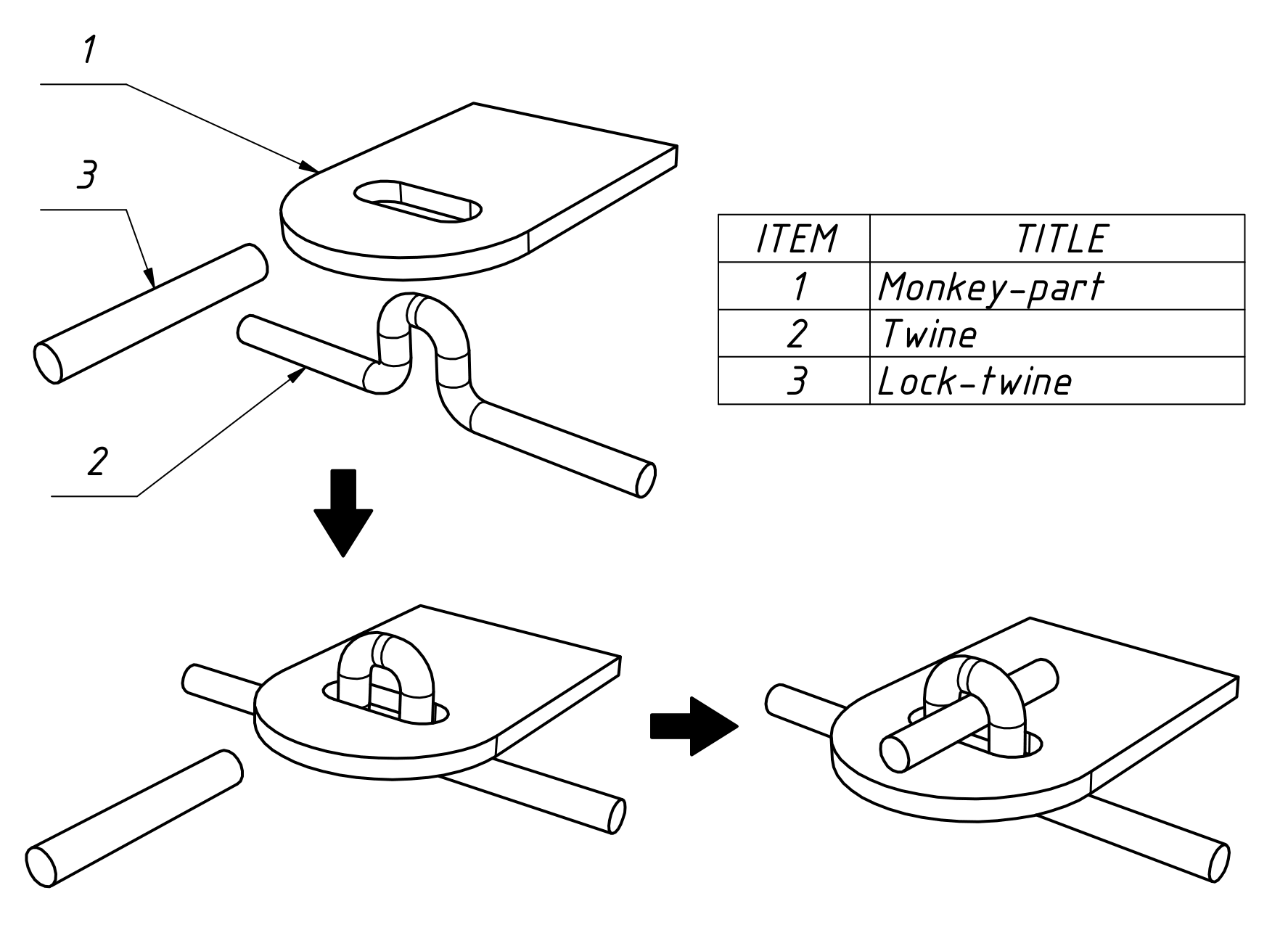 1

3

2

| ITEM | TITLE |
|---|---|
| 1 | Monkey-part |
| 2 | Twine |
| 3 | Lock-twine |