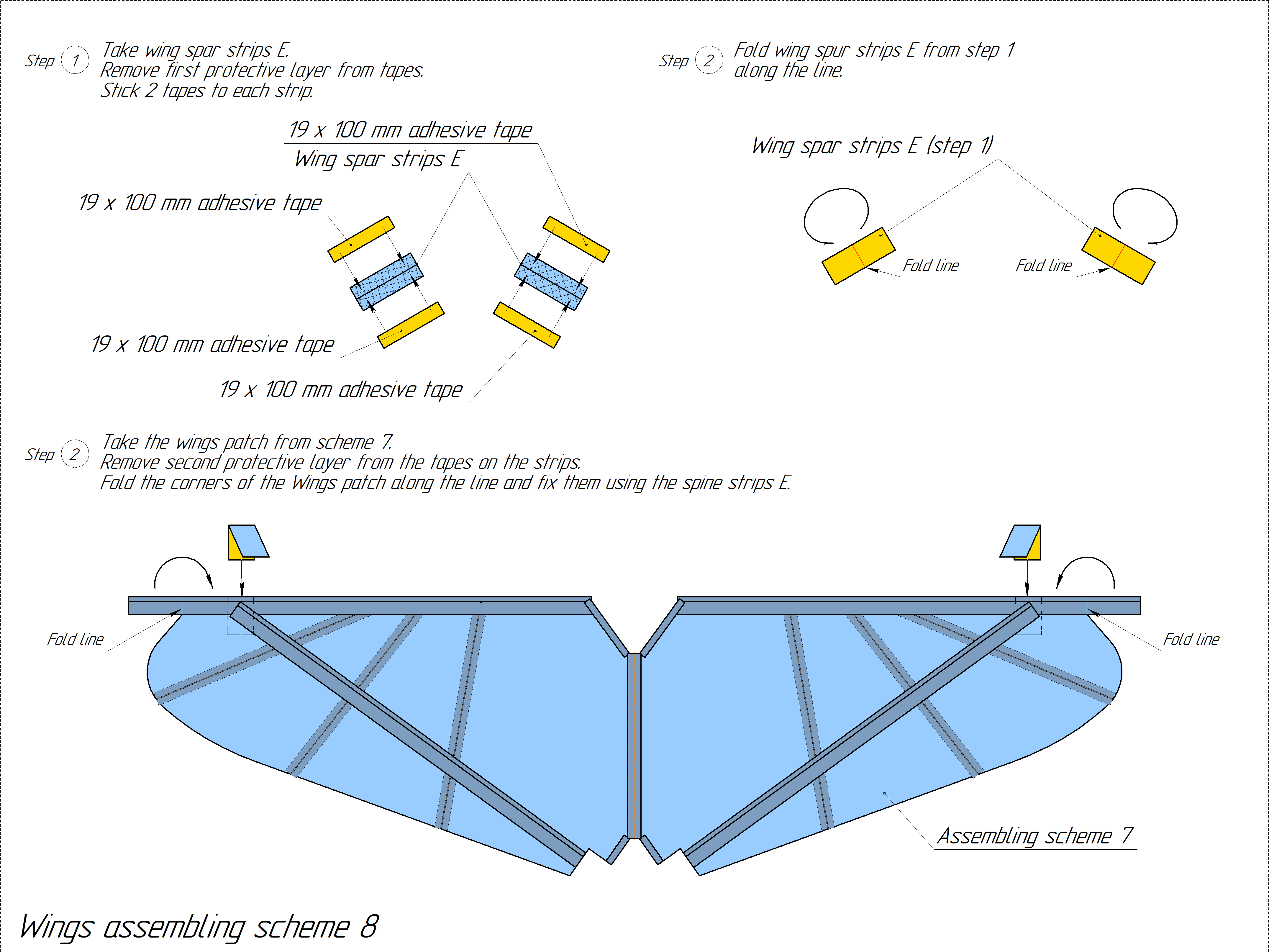 Step 1 Take wing spar strips E.
Remove first protective layer from tapes.
Stick 2 tapes to each strip.

19 x 100 mm adhesive tape

Wing spar strips E

19 x 100 mm adhesive tape

19 x 100 mm adhesive tape

19 x 100 mm adhesive tape

Step 2 Fold wing spur strips E from step 1 along the line.

Wing spar strips E (step 1)

Fold line

Fold line

Step 2 Take the wings patch from scheme 7.
Remove second protective layer from the tapes on the strips.
Fold the corners of the Wings patch along the line and fix them using the spine strips E.

Fold line

Fold line

Assembling scheme 7

Wings assembling scheme 8