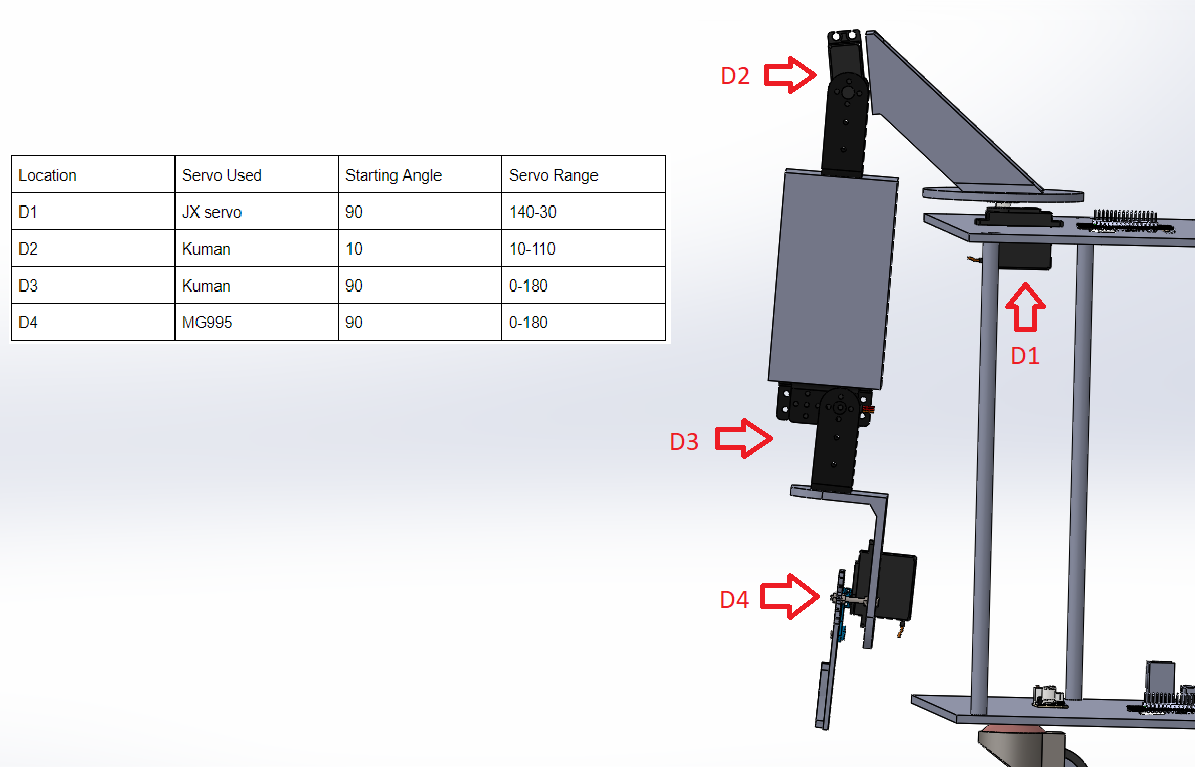 | Location | Servo Used | Starting Angle | Servo Range |
|---|---|---|---|
| D1 | JX servo | 90 | 140-30 |
| D2 | Kuman | 10 | 10-110 |
| D3 | Kuman | 90 | 0-180 |
| D4 | MG995 | 90 | 0-180 |

D2

D1

D3

D4