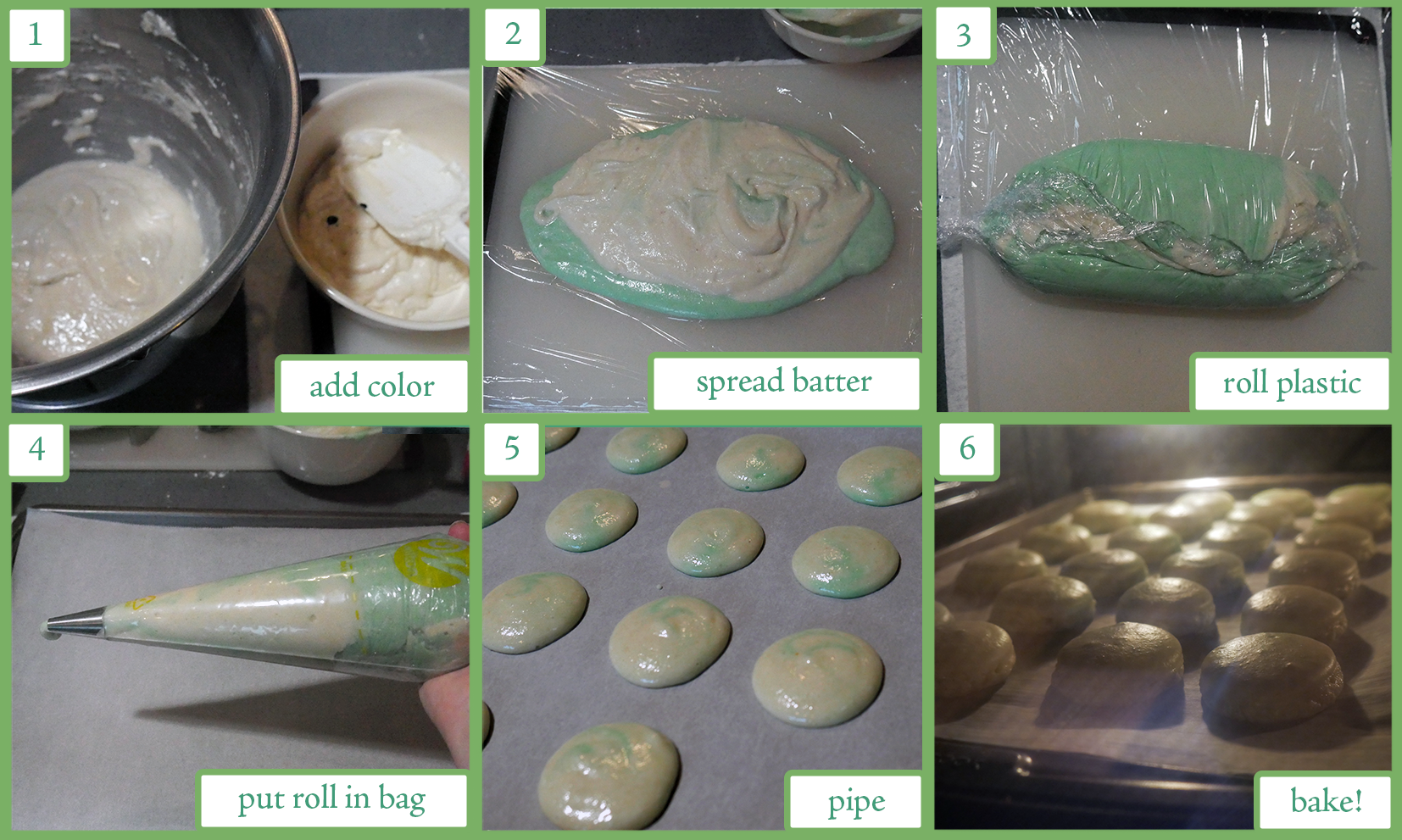 1
add color

2
spread batter

3
roll plastic

4
put roll in bag

5
pipe

6
bake!