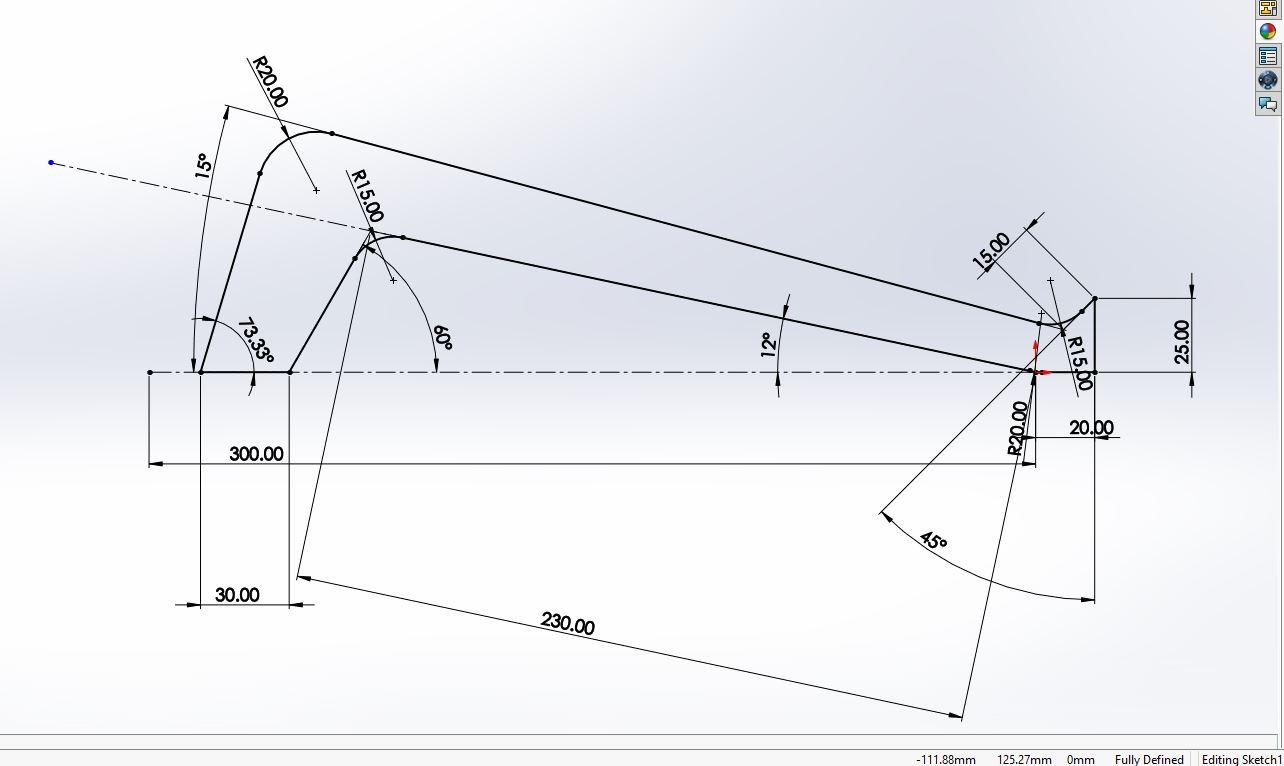 R20.00
15°
R15.00
73.33°
60°
12°
15.00
R15.00
25.00
R20.00
20.00
300.00
45°
30.00
230.00
-111.88mm 125.27mm 0mm Fully Defined Editing Sketch1