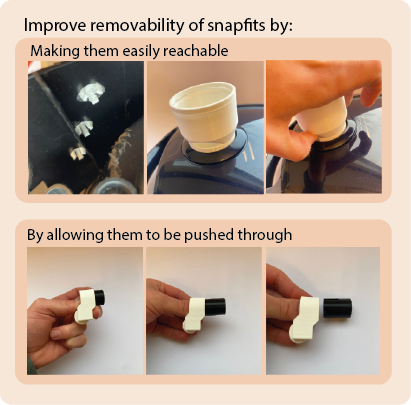 Improve removability of snapfits by:

Making them easily reachable

By allowing them to be pushed through