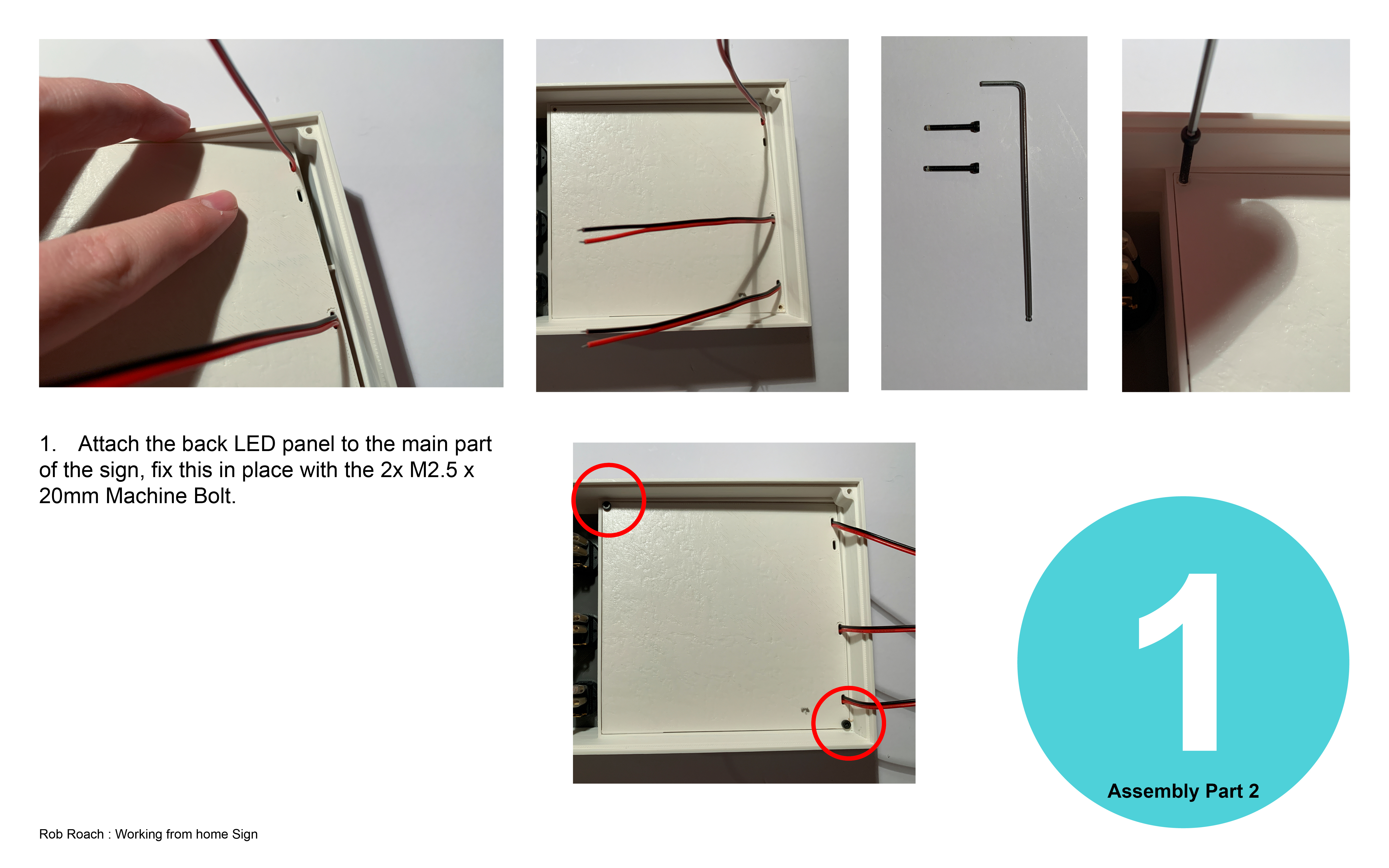 1. Attach the back LED panel to the main part of the sign, fix this in place with the 2x M2.5 x 20mm Machine Bolt.

1

Assembly Part 2

Rob Roach : Working from home Sign