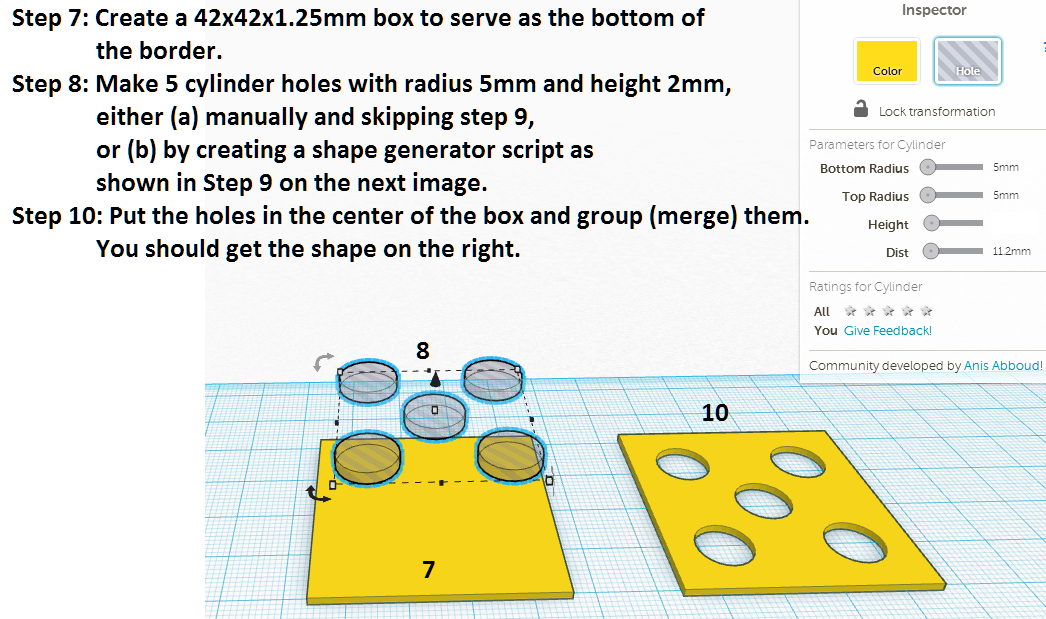 Step 7: Create a 42x42x1.25mm box to serve as the bottom of the border.

Step 8: Make 5 cylinder holes with radius 5mm and height 2mm, either (a) manually and skipping step 9, or (b) by creating a shape generator script as shown in Step 9 on the next image.

Step 10: Put the holes in the center of the box and group (merge) them. You should get the shape on the right.

Inspector

Color

Hole

Lock transformation

Parameters for Cylinder

Bottom Radius 5mm

Top Radius 5mm

Height

Dist 11.2mm

Ratings for Cylinder

All

You Give Feedback!

Community developed by Anis Abboud!

8

10

7