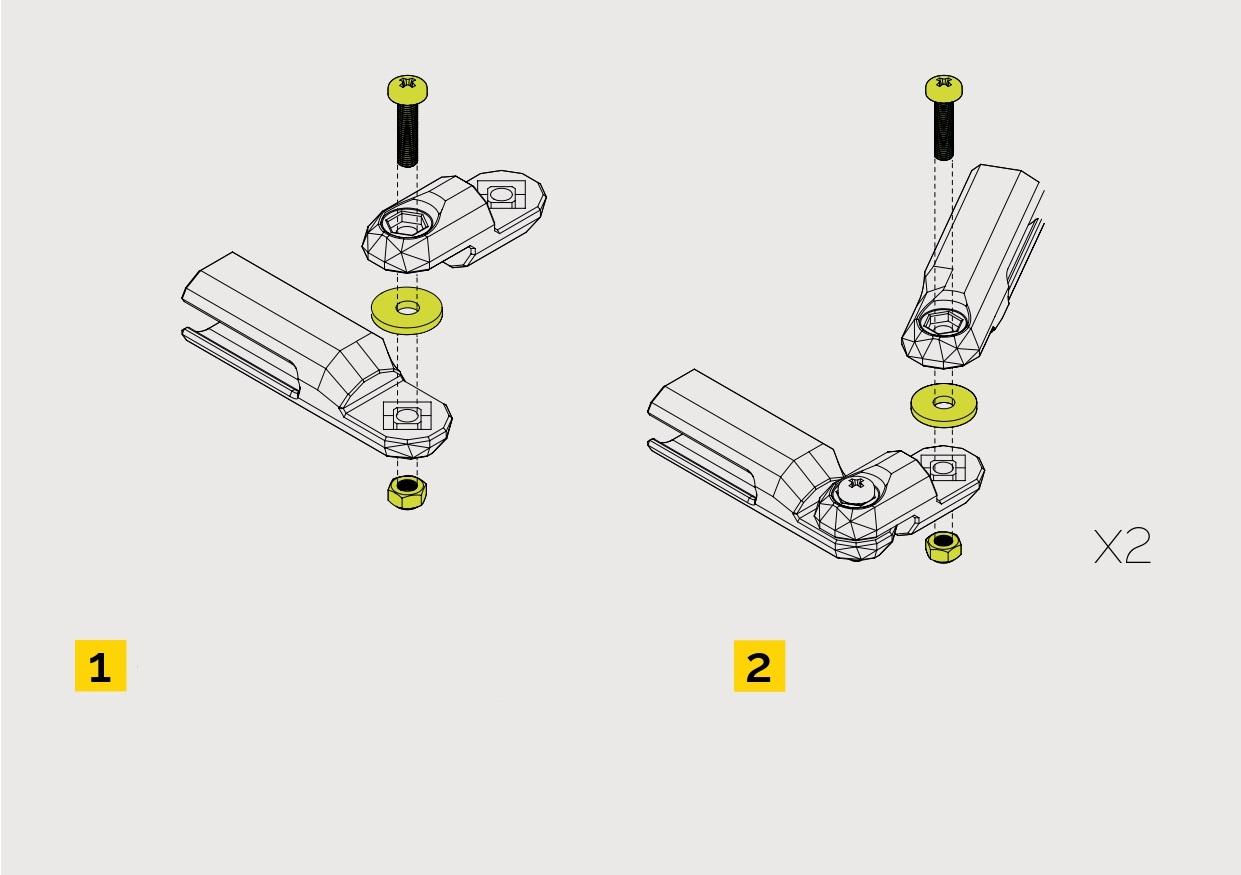 X2

1

2