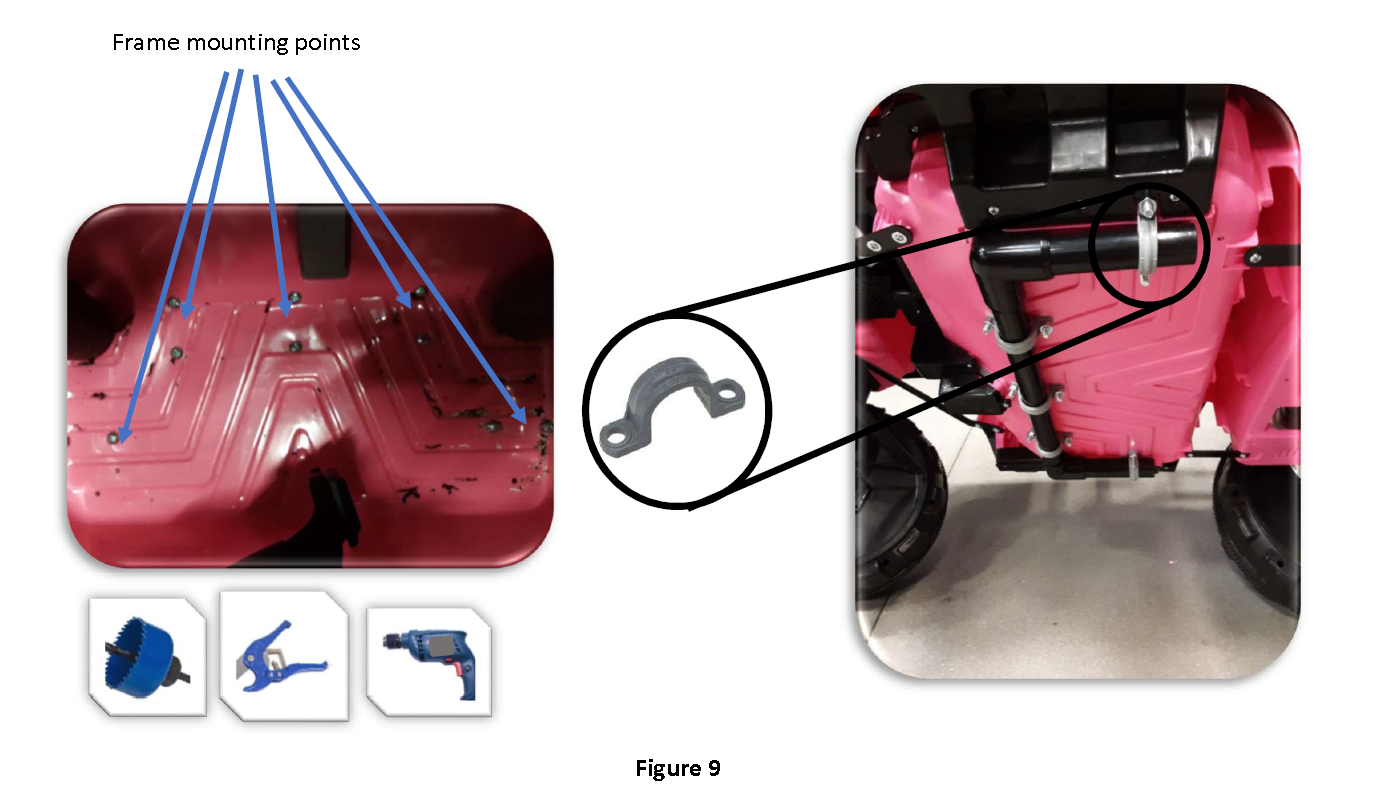 Frame mounting points

Figure 9