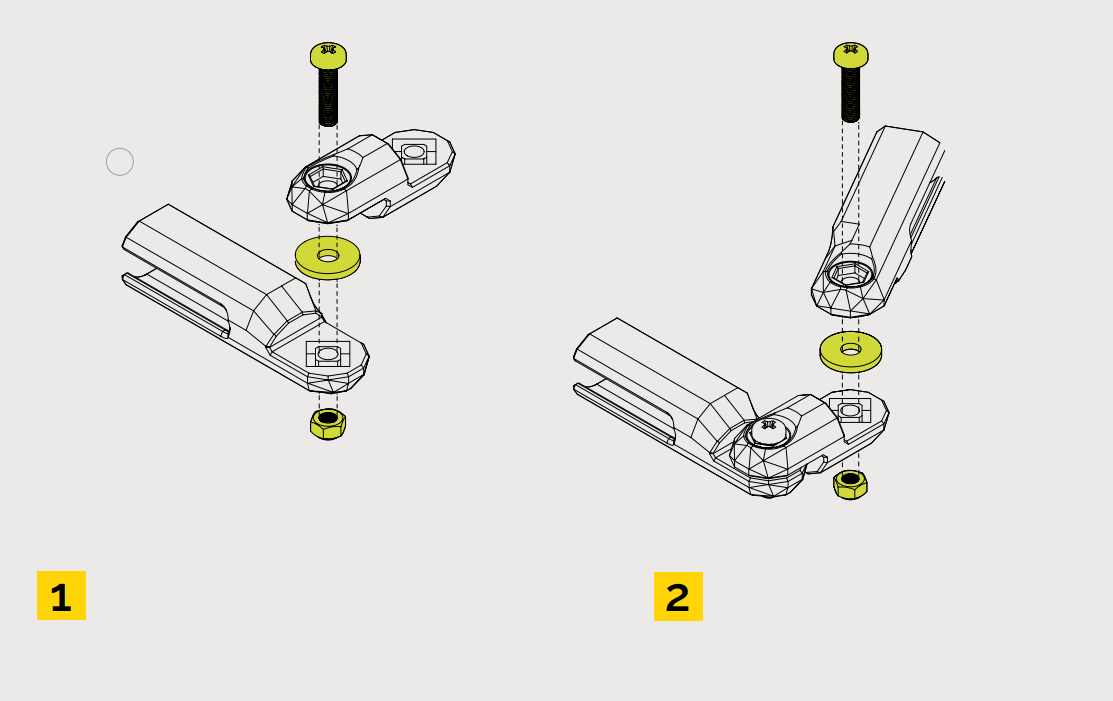 1

2