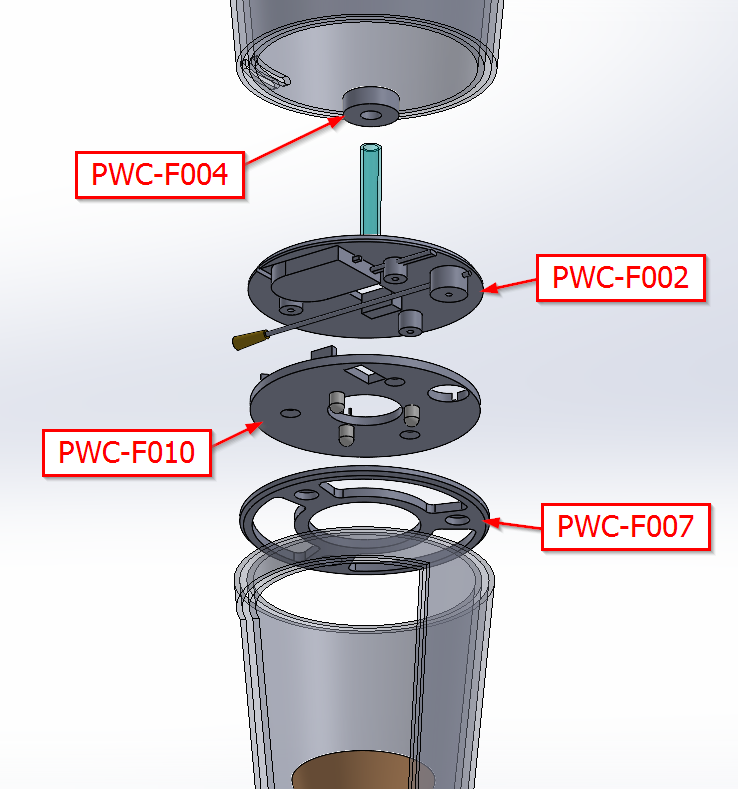 PWC-F004

PWC-F002

PWC-F010

PWC-F007