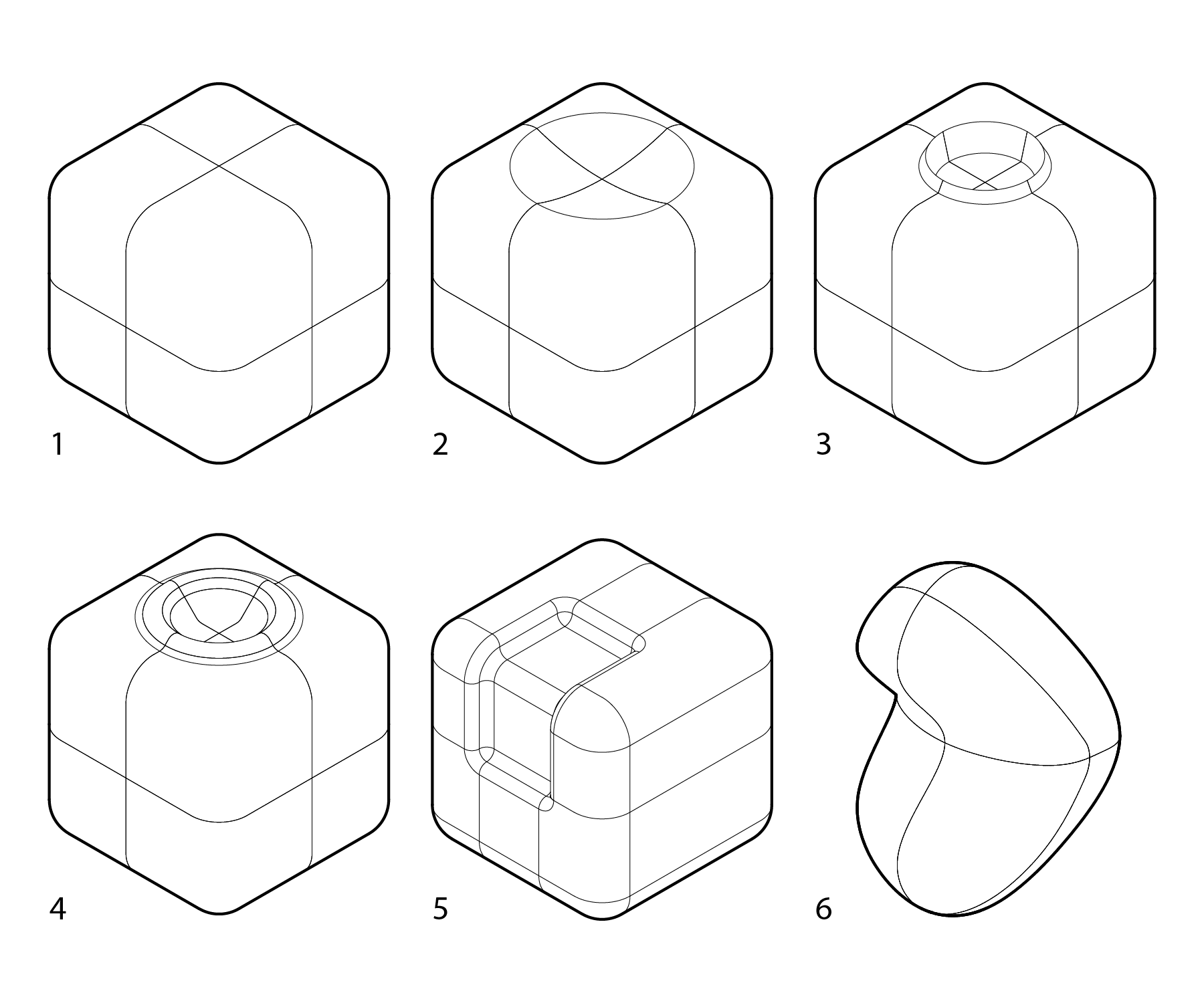 1

2

3

4

5

6